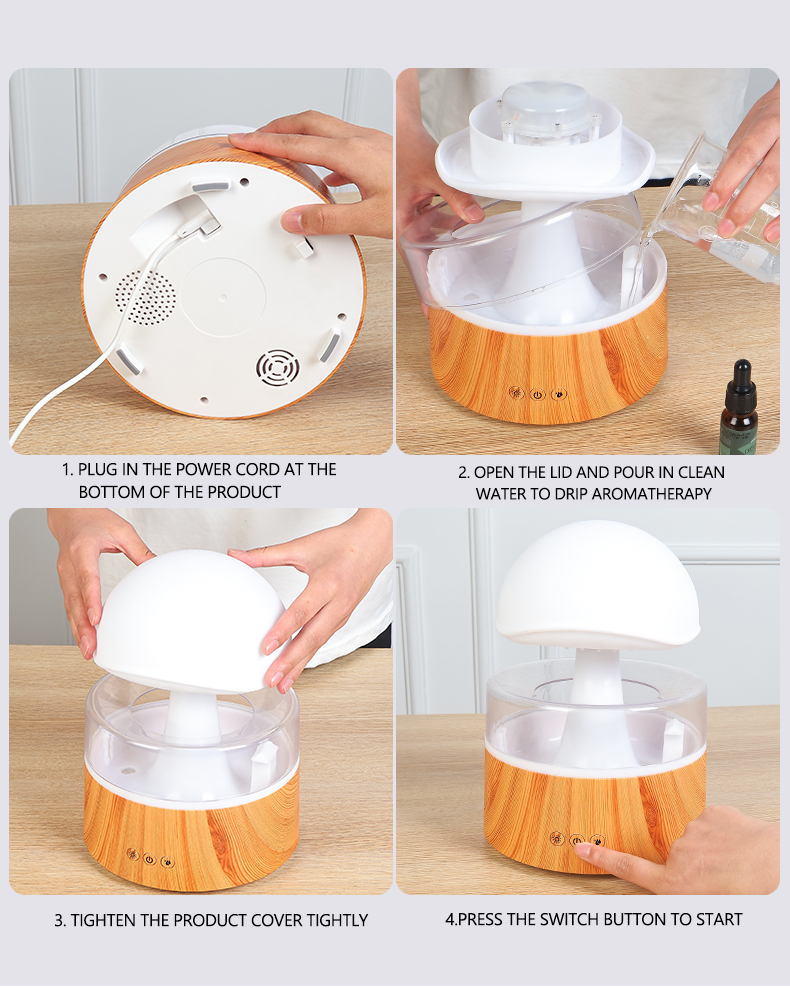 1. PLUG IN THE POWER CORD AT THE BOTTOM OF THE PRODUCT

2. OPEN THE LID AND POUR IN CLEAN WATER TO DRIP AROMATHERAPY

3. TIGHTEN THE PRODUCT COVER TIGHTLY

4.PRESS THE SWITCH BUTTON TO START